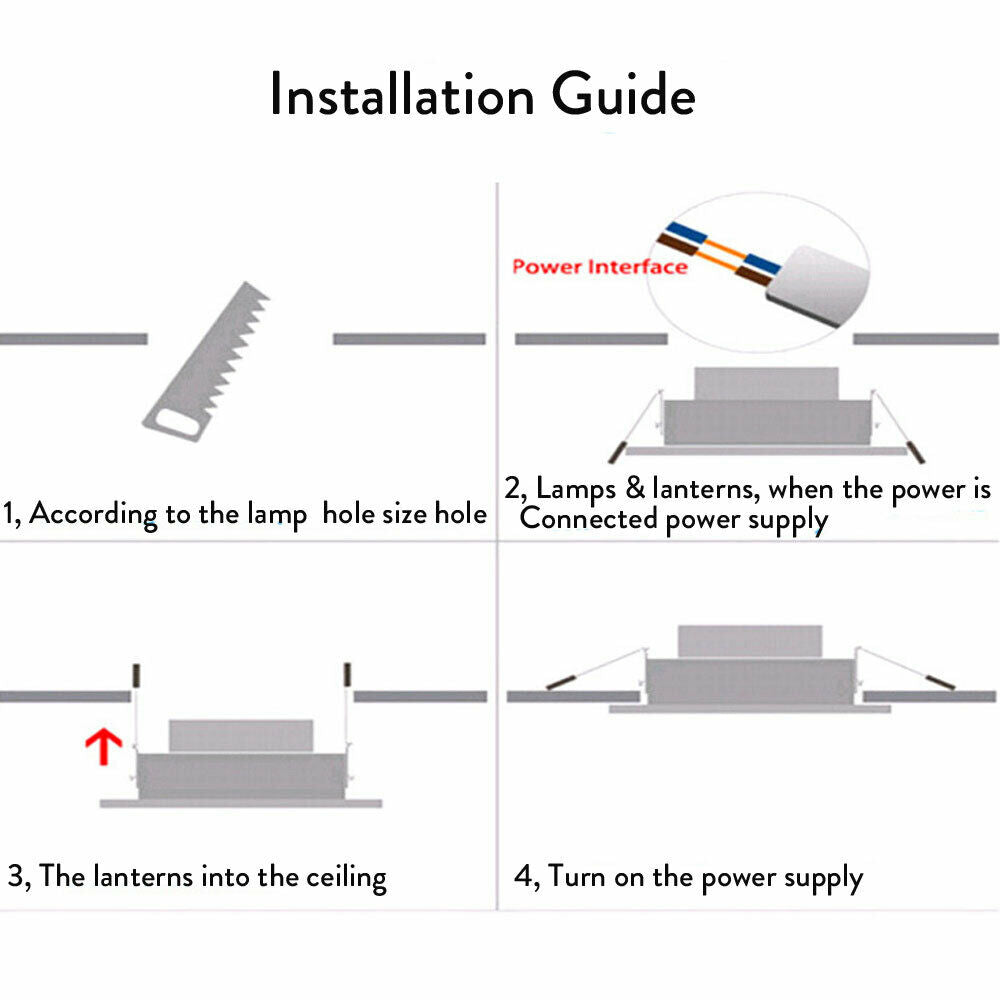 Installation Guide

1, According to the lamp hole size hole

Power Interface

2, Lamps & lanterns, when the power is Connected power supply

3, The lanterns into the ceiling

4, Turn on the power supply