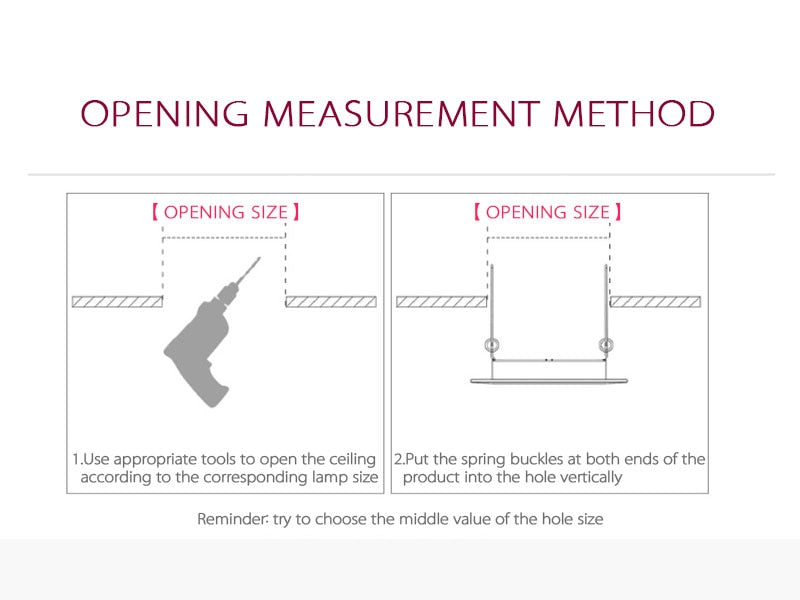 OPENING MEASUREMENT METHOD

【OPENING SIZE】

1.Use appropriate tools to open the ceiling according to the corresponding lamp size

【OPENING SIZE】

2.Put the spring buckles at both ends of the product into the hole vertically

Reminder: try to choose the middle value of the hole size