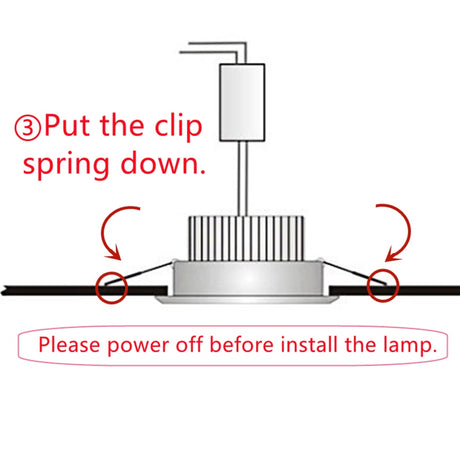 ③Put the clip spring down.

Please power off before install the lamp.