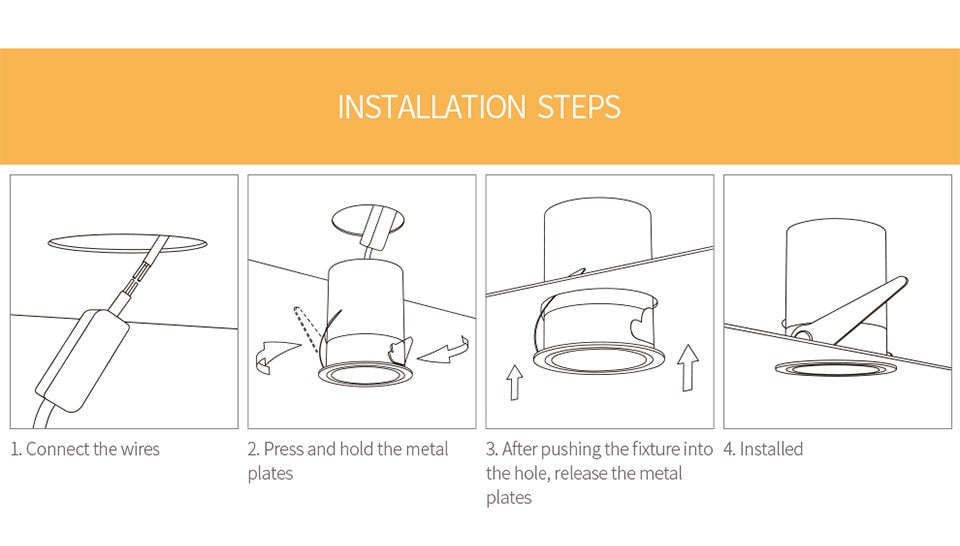 INSTALLATION STEPS

1. Connect the wires

2. Press and hold the metal plates

3. After pushing the fixture into the hole, release the metal plates

4. Installed