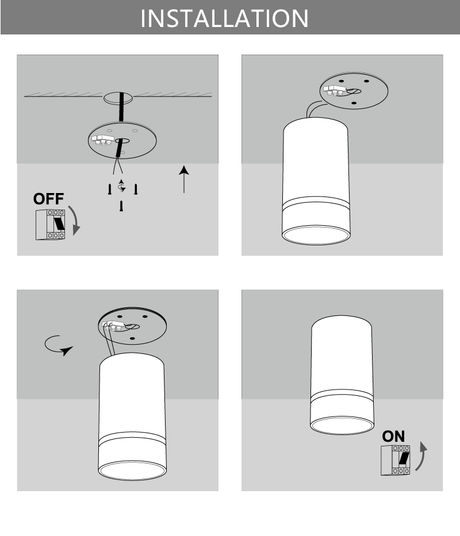 INSTALLATION

OFF

ON