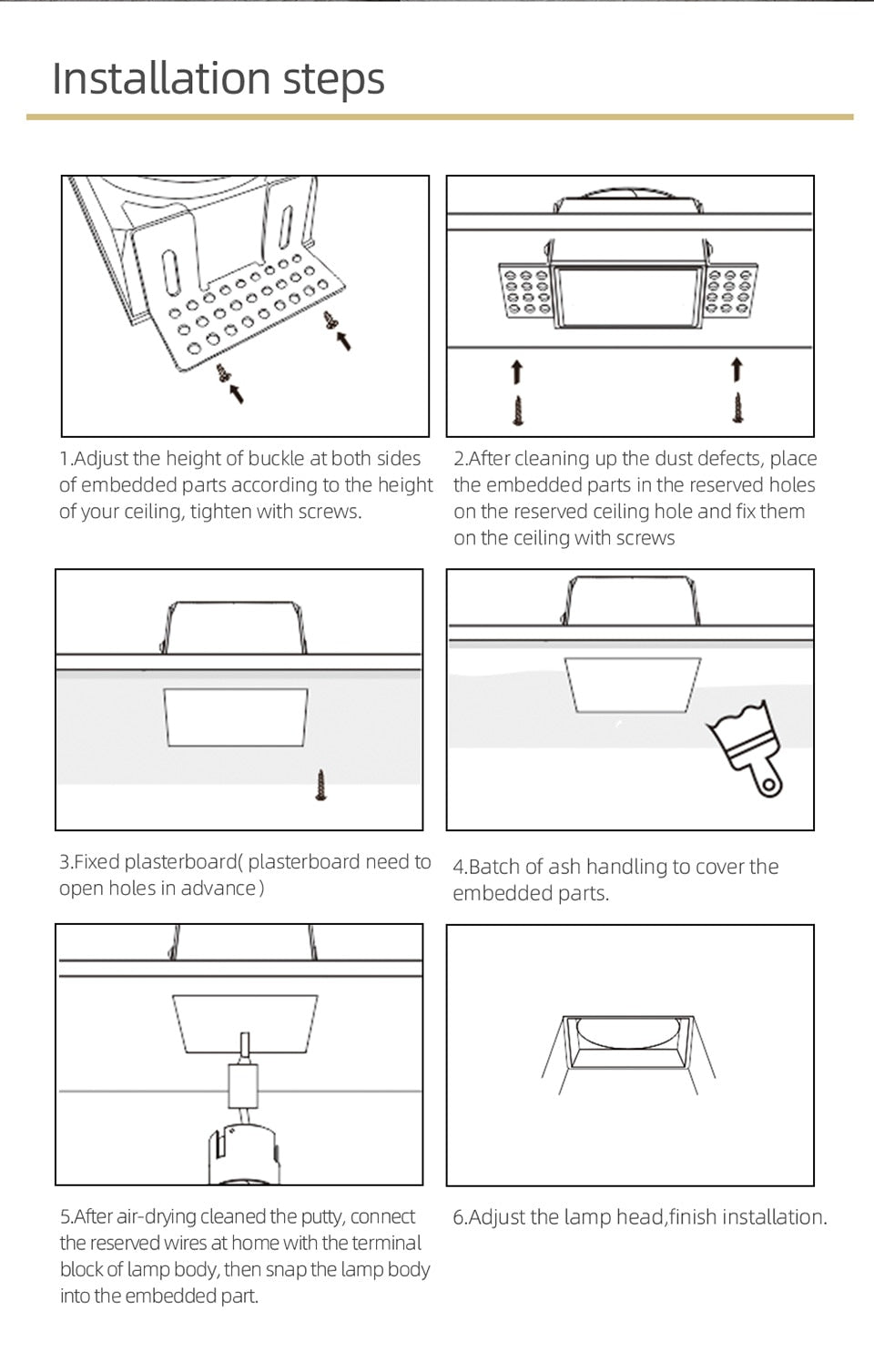 Installation steps

1.Adjust the height of buckle at both sides of embedded parts according to the height of your ceiling, tighten with screws.

2.After cleaning up the dust defects, place the embedded parts in the reserved holes on the reserved ceiling hole and fix them on the ceiling with screws

3.Fixed plasterboard( plasterboard need to open holes in advance)

4.Batch of ash handling to cover the embedded parts.

5.After air-drying cleaned the putty, connect the reserved wires at home with the terminal block of lamp body, then snap the lamp body into the embedded part.

6.Adjust the lamp head,finish installation.