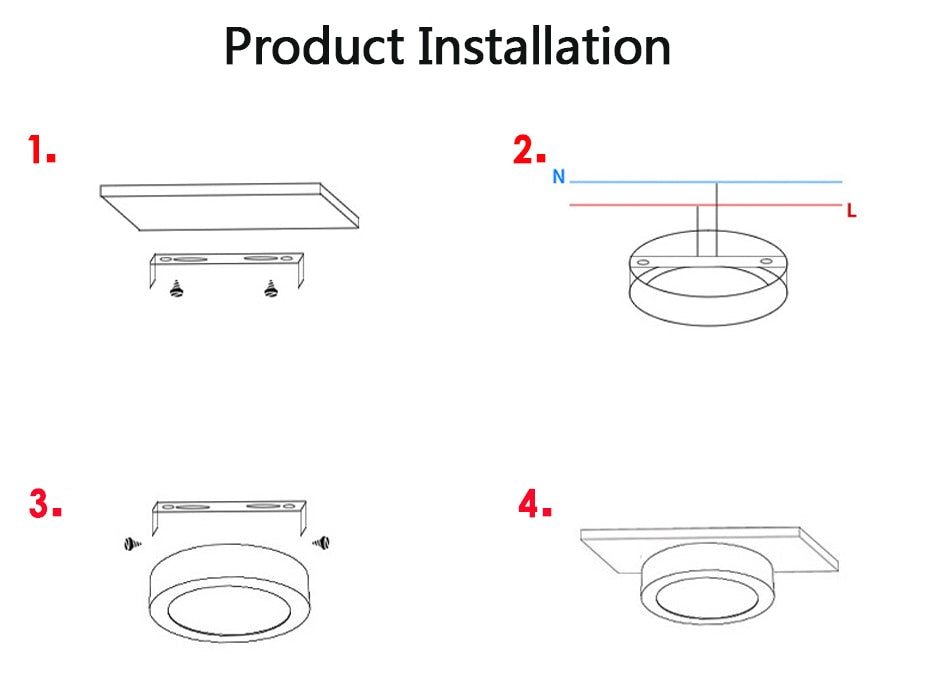 Product Installation

1.

2.

N

L

3.

4.