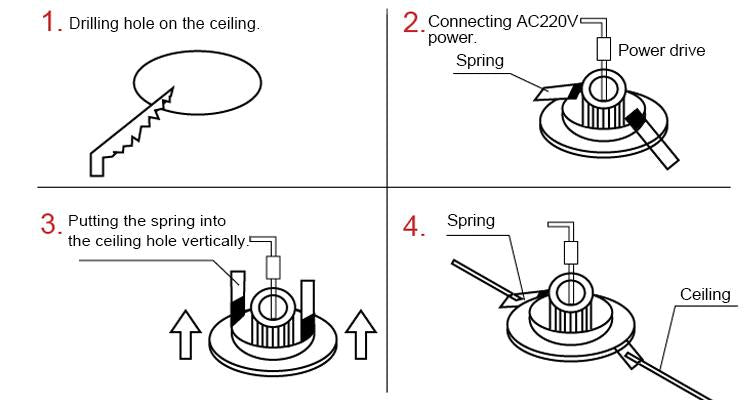 1. Drilling hole on the ceiling.

2. Connecting AC220V power.

Spring

Power drive

3. Putting the spring into the ceiling hole vertically.

4. Spring

Ceiling