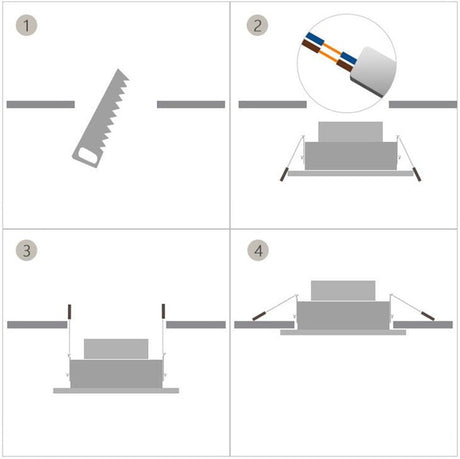 1

2

3

4