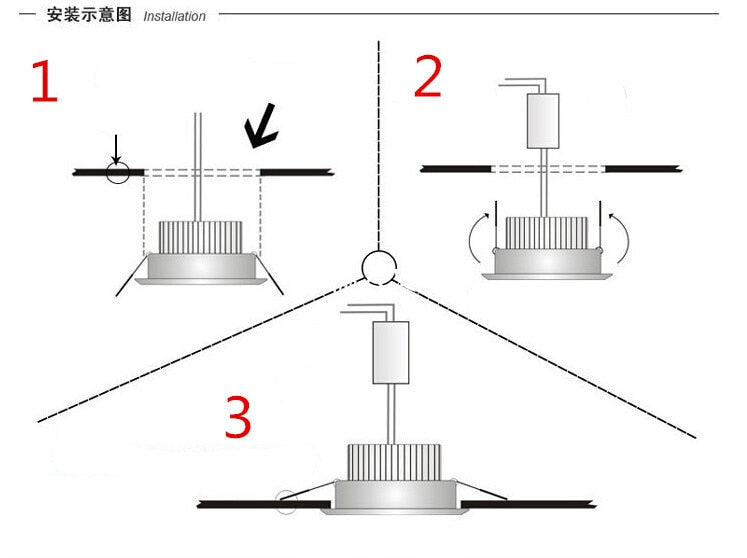 安装示意图 Installation

1

2

3