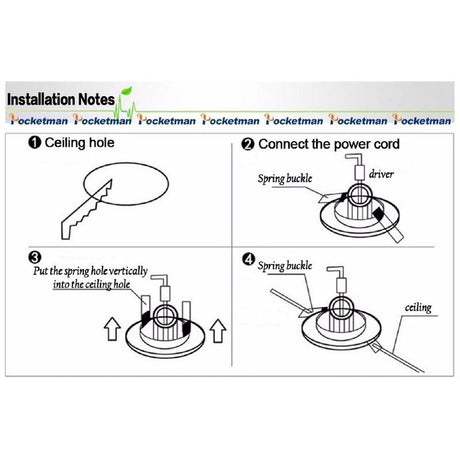 Installation Notes

Pocketman Pocketman Pocketman Pocketman Pocketman Pocketman Pocketman

❶ Ceiling hole

❷ Connect the power cord

Spring buckle

driver

❸

Put the spring hole vertically into the ceiling hole

❹

Spring buckle

ceiling