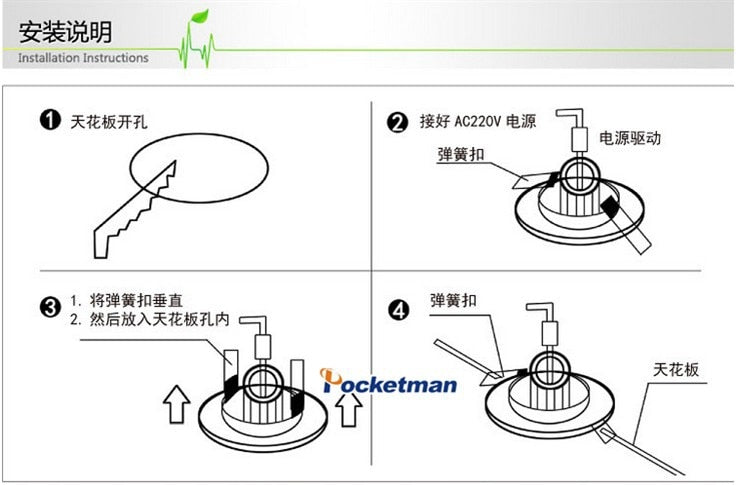 安装说明
Installation Instructions

❶ 天花板开孔

❷ 接好 AC220V 电源

电源驱动

弹簧扣

❸ 1. 将弹簧扣垂直
2. 然后放入天花板孔内

Pocketman

❹ 弹簧扣

天花板