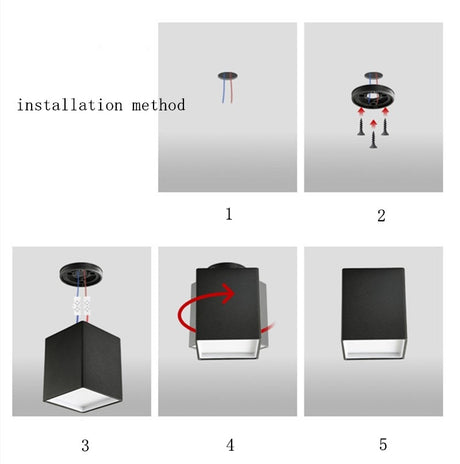 installation method

1

2

3

4

5