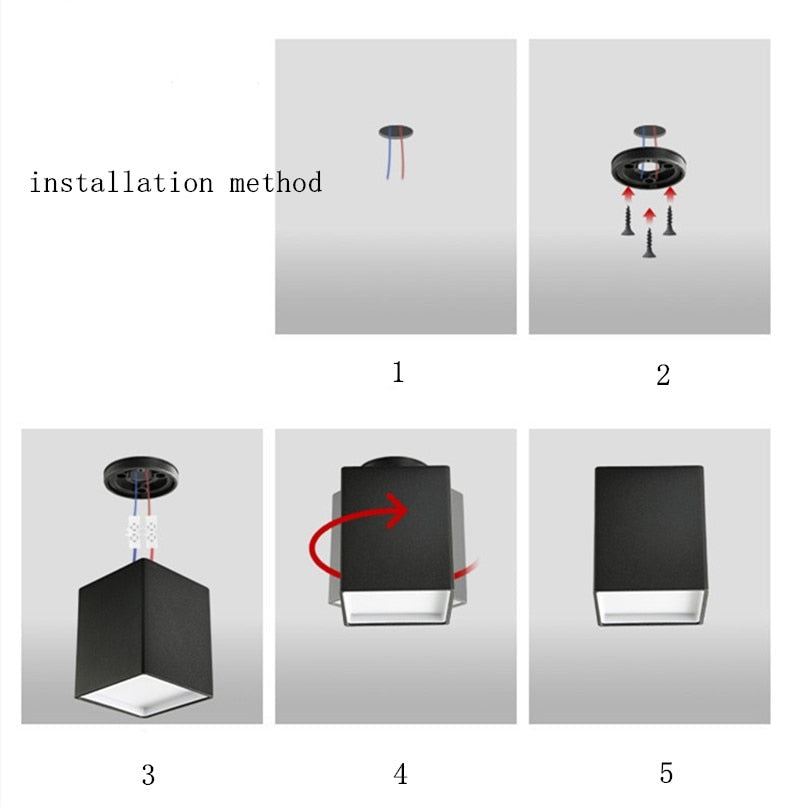 installation method

1

2

3

4

5