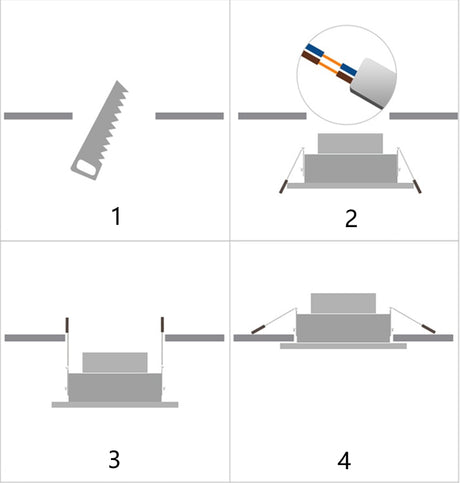 1

2

3

4