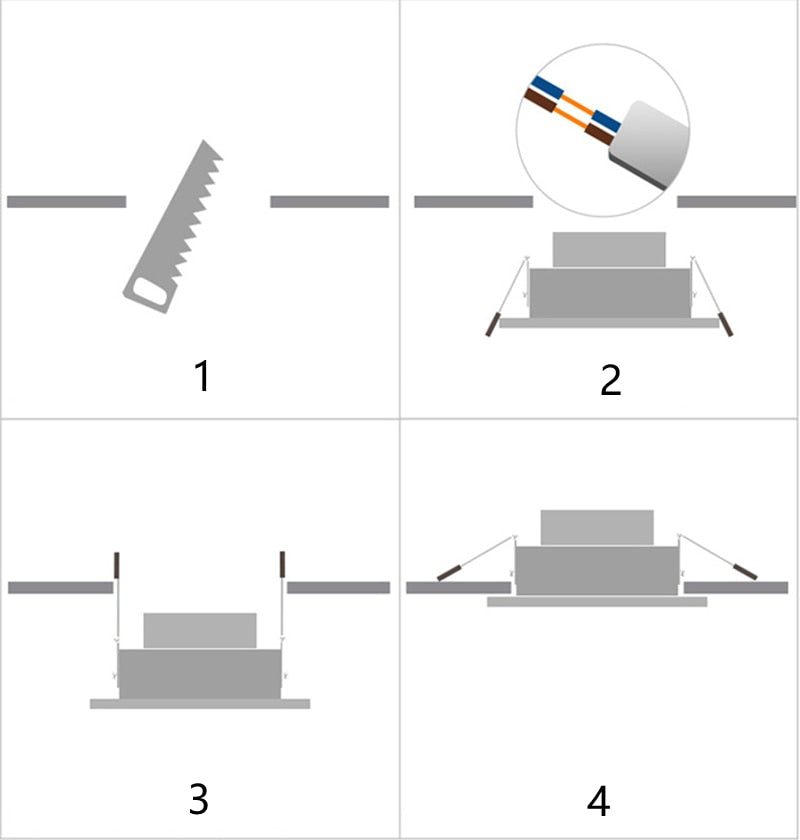 1

2

3

4