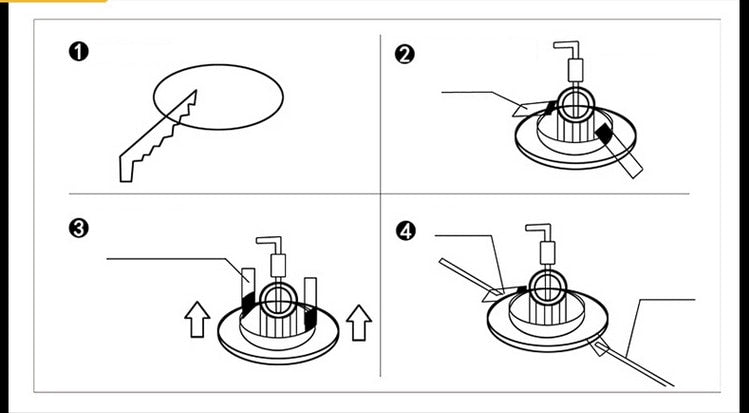 ❶

❷

❸

❹