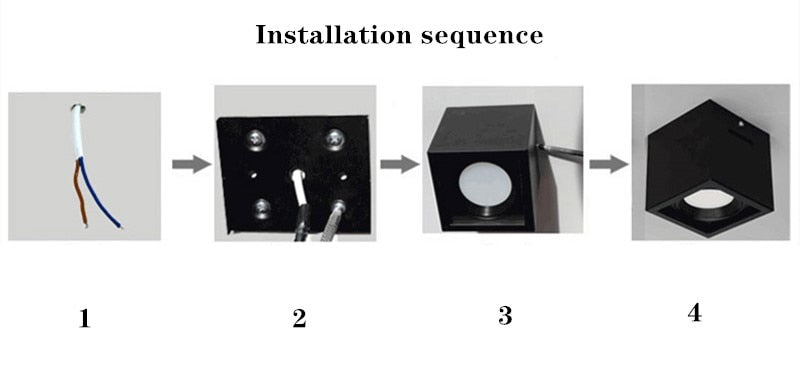 Installation sequence

1

2

3

4