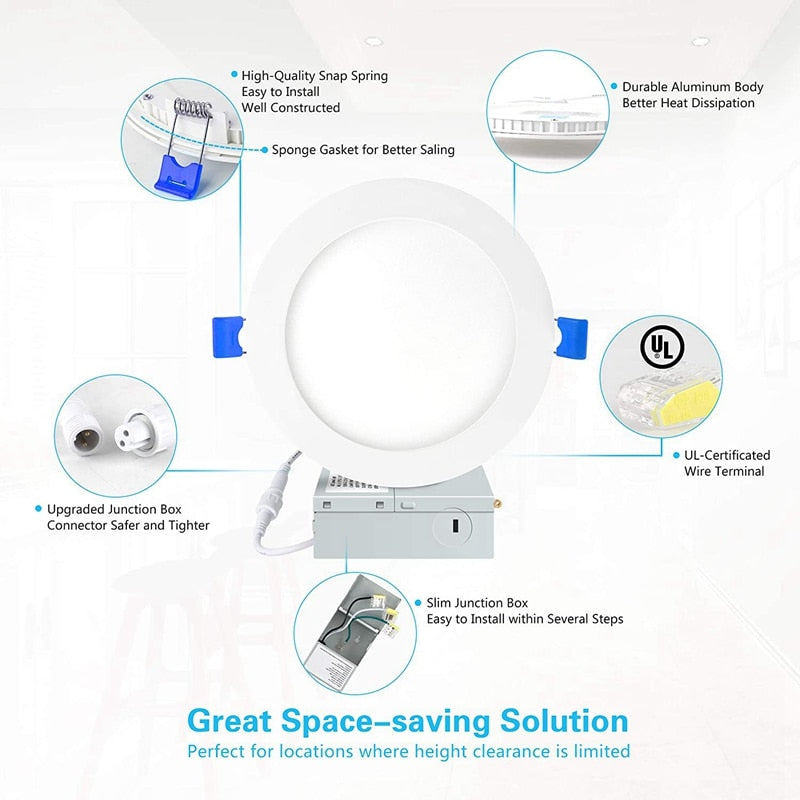 High-Quality Snap Spring
Easy to Install
Well Constructed

Sponge Gasket for Better Saling

Durable Aluminum Body
Better Heat Dissipation

UL

UL-Certificated
Wire Terminal

Upgraded Junction Box
Connector Safer and Tighter

Slim Junction Box
Easy to Install within Several Steps

Great Space–saving Solution
Perfect for locations where height clearance is limited