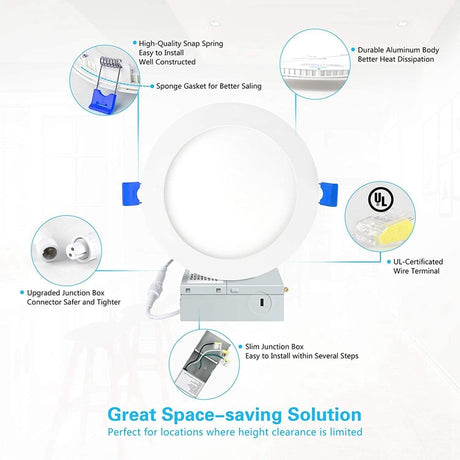 High-Quality Snap Spring
Easy to Install
Well Constructed

Sponge Gasket for Better Saling

Durable Aluminum Body
Better Heat Dissipation

UL

UL-Certificated
Wire Terminal

Upgraded Junction Box
Connector Safer and Tighter

Slim Junction Box
Easy to Install within Several Steps

Great Space–saving Solution
Perfect for locations where height clearance is limited