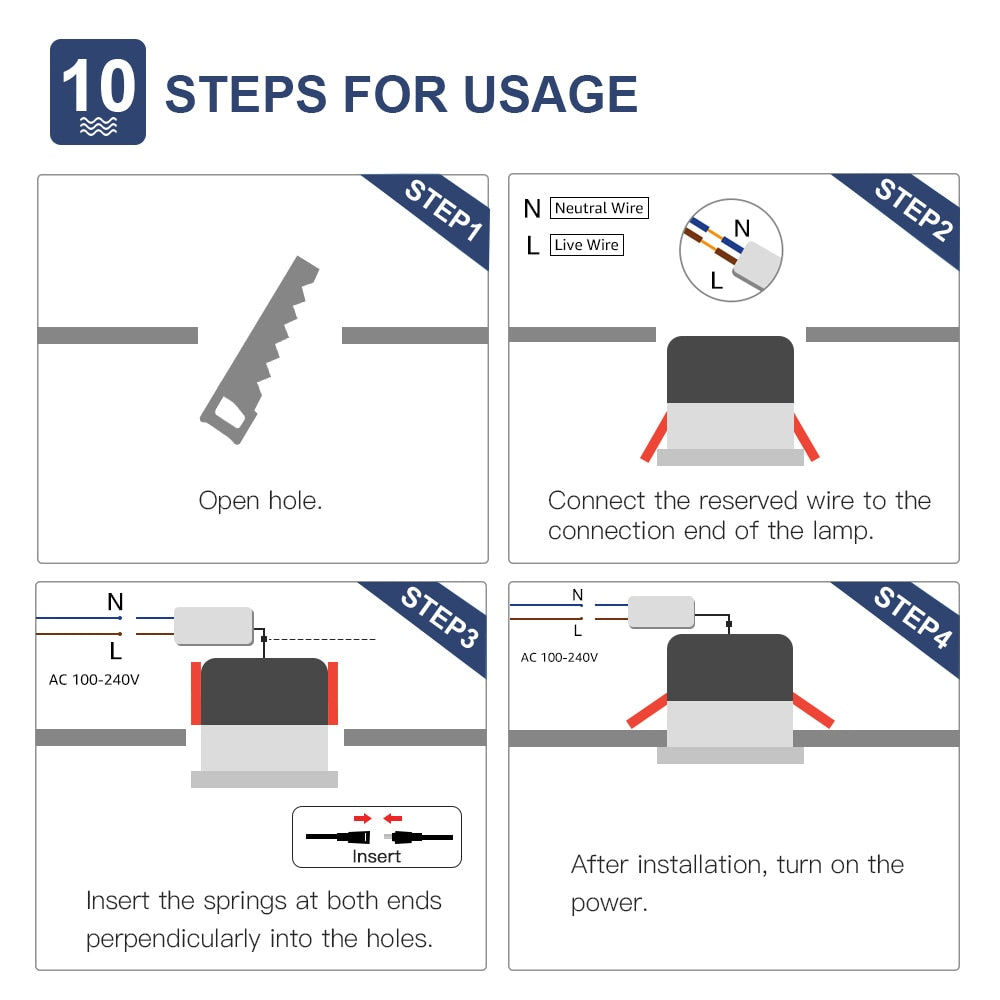 10

STEPS FOR USAGE

STEP1

Open hole.

STEP2

N Neutral Wire
L Live Wire

N
L

Connect the reserved wire to the connection end of the lamp.

STEP3

N
L
AC 100-240V

Insert

Insert the springs at both ends perpendicularly into the holes.

STEP4

N
L
AC 100-240V

After installation, turn on the power.