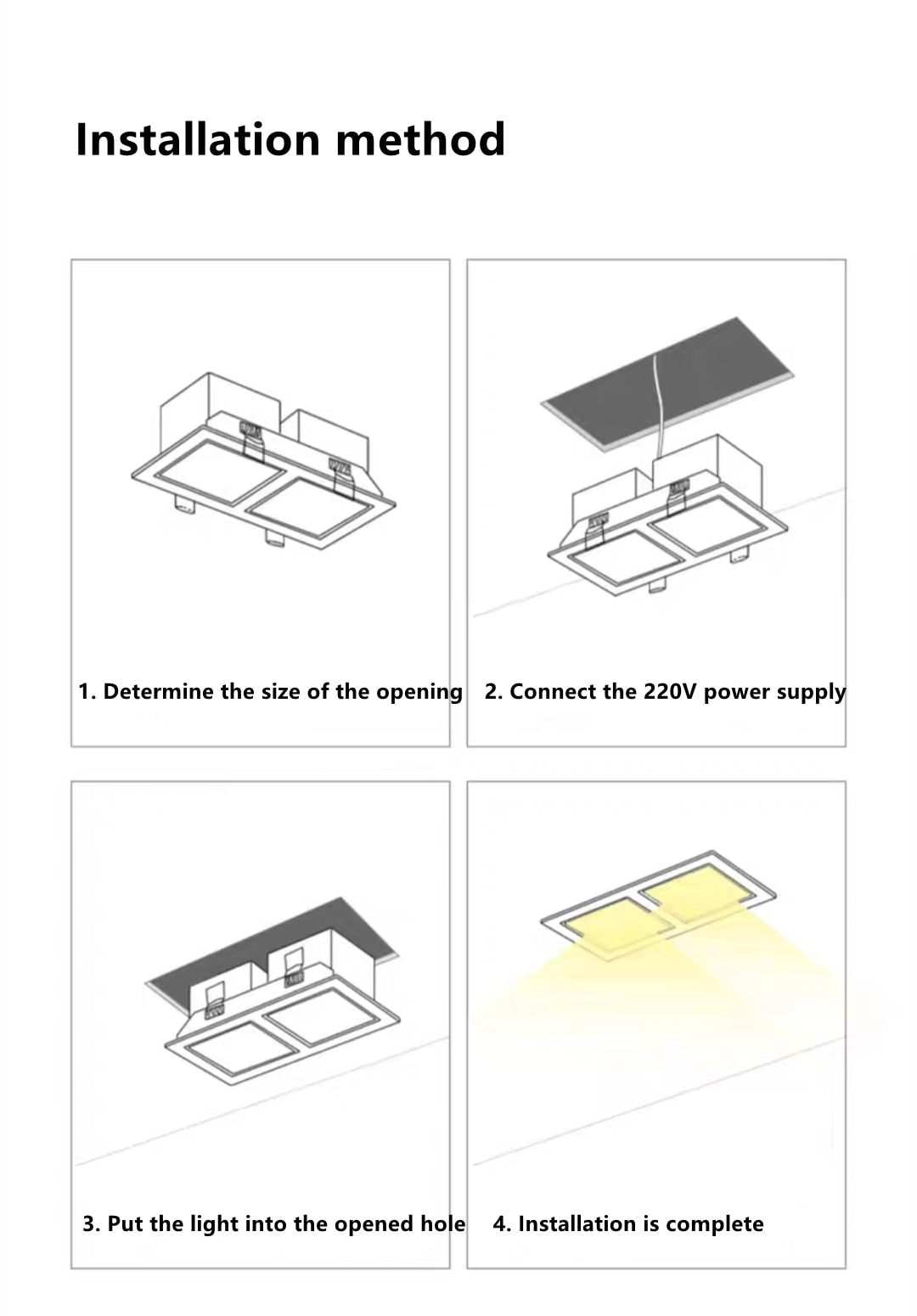 Installation method

1. Determine the size of the opening

2. Connect the 220V power supply

3. Put the light into the opened hole

4. Installation is complete