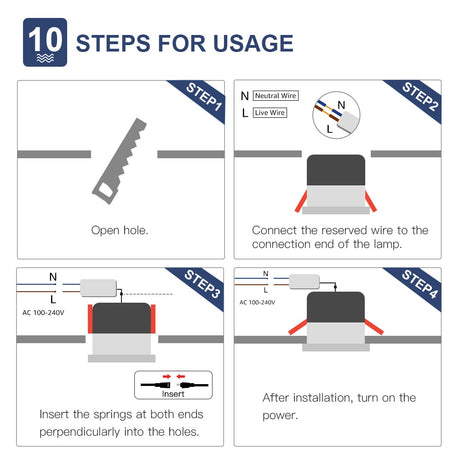 10

STEPS FOR USAGE

STEP1

Open hole.

STEP2

N Neutral Wire

L Live Wire

N

L

Connect the reserved wire to the connection end of the lamp.

STEP3

N

L

AC 100-240V

Insert

Insert the springs at both ends perpendicularly into the holes.

STEP4

N

L

AC 100-240V

After installation, turn on the power.