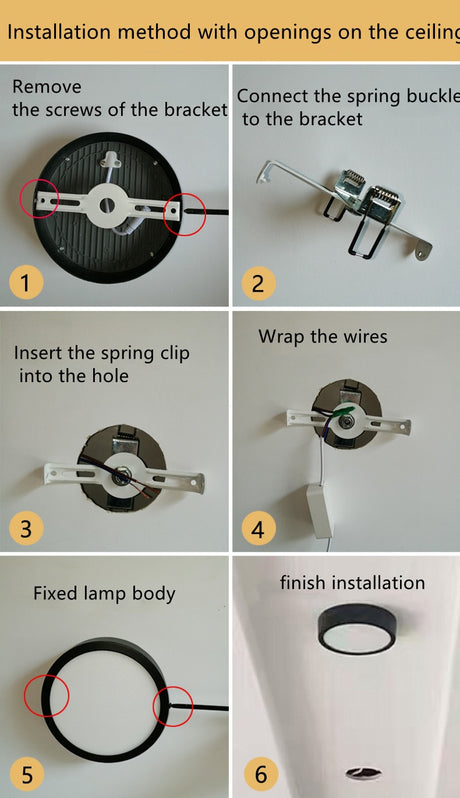 Installation method with openings on the ceiling

Remove the screws of the bracket

1

Connect the spring buckle to the bracket

2

Insert the spring clip into the hole

3

Wrap the wires

4

Fixed lamp body

5

finish installation

6