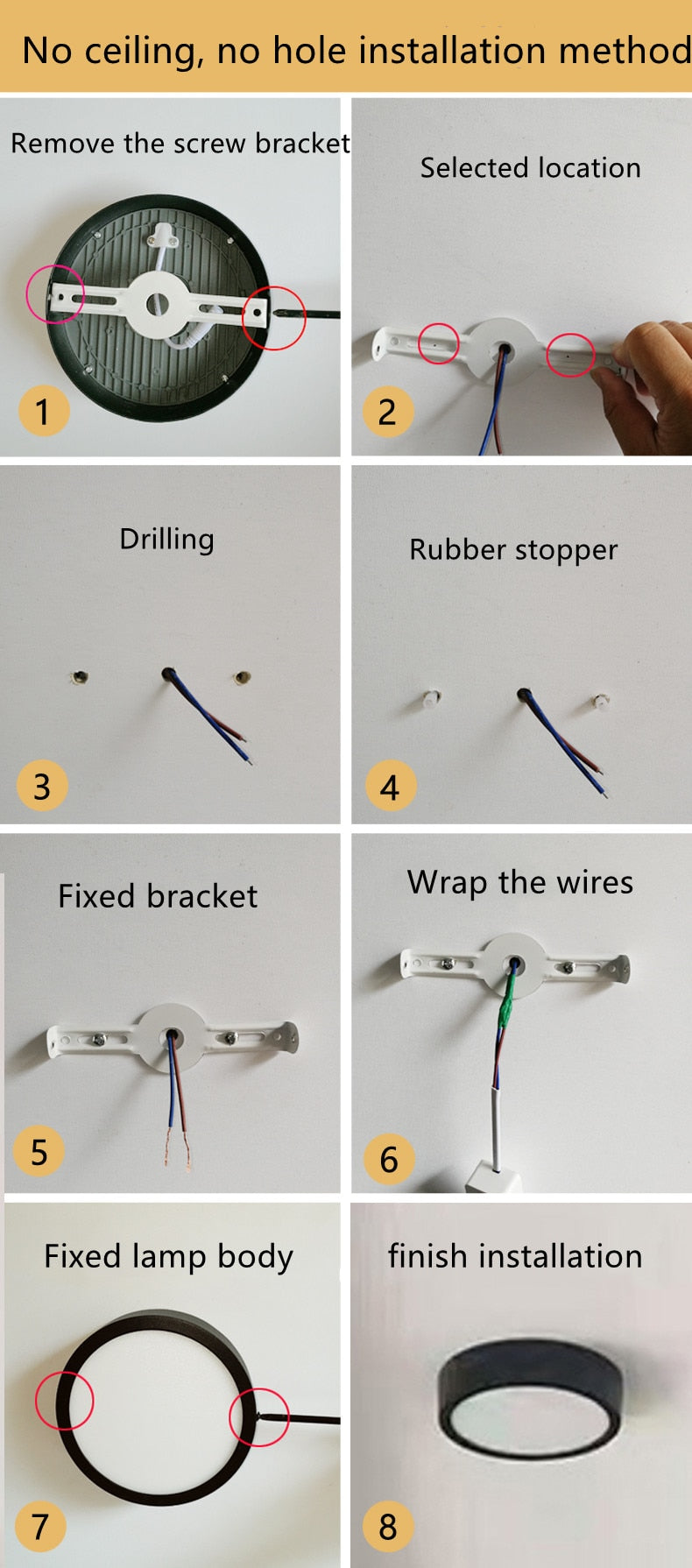 No ceiling, no hole installation method

Remove the screw bracket

1

Selected location

2

Drilling

3

Rubber stopper

4

Fixed bracket

5

Wrap the wires

6

Fixed lamp body

7

finish installation

8