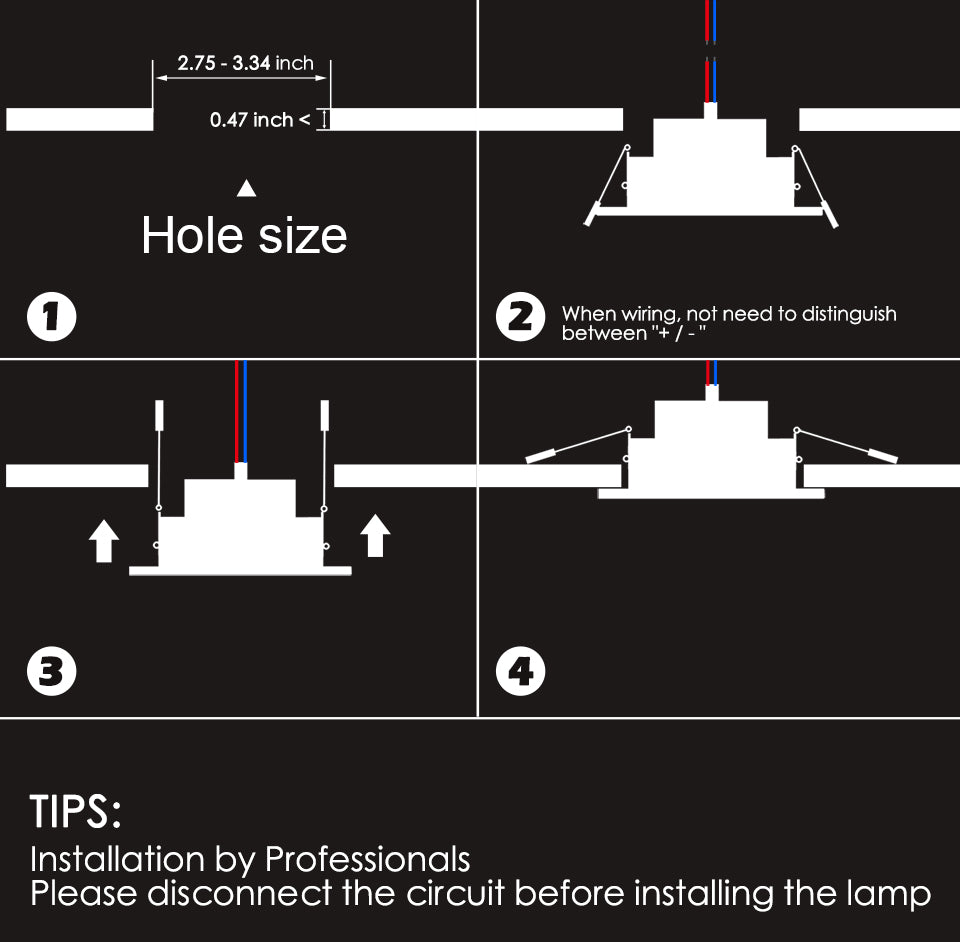 2.75 - 3.34 inch

0.47 inch <

Hole size

1

2 When wiring, not need to distinguish between "+ / - "

3

4

TIPS:
Installation by Professionals
Please disconnect the circuit before installing the lamp