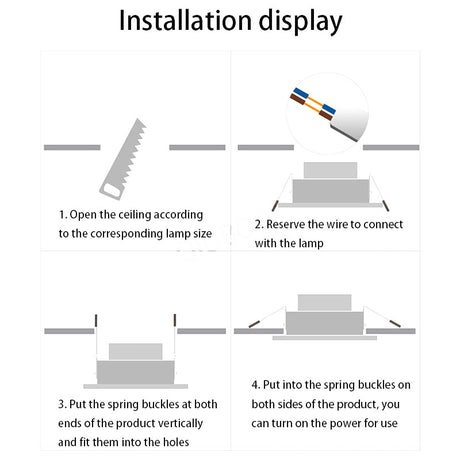 Installation display

1. Open the ceiling according to the corresponding lamp size

2. Reserve the wire to connect with the lamp

3. Put the spring buckles at both ends of the product vertically and fit them into the holes

4. Put into the spring buckles on both sides of the product, you can turn on the power for use