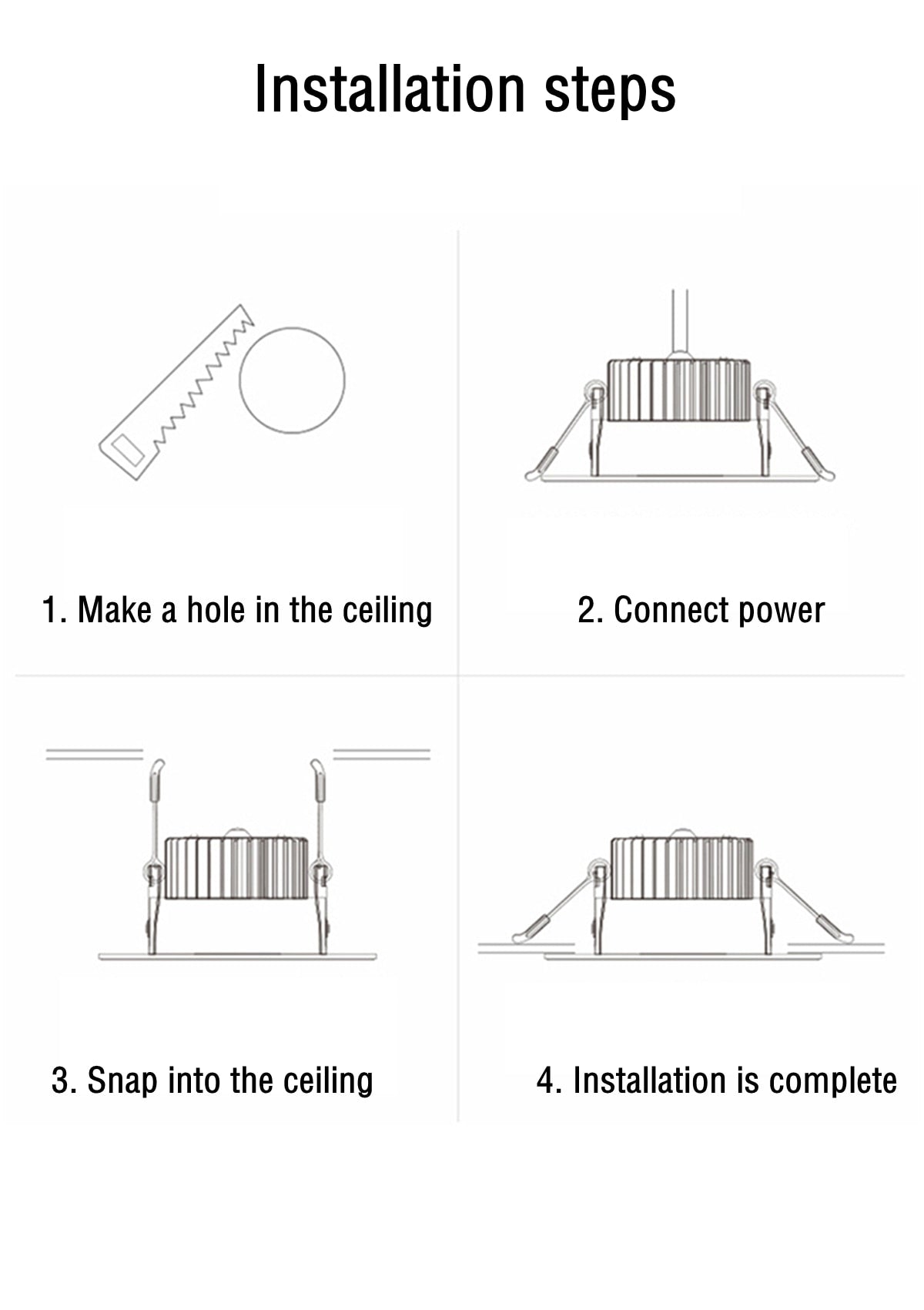 Installation steps

1. Make a hole in the ceiling

2. Connect power

3. Snap into the ceiling

4. Installation is complete