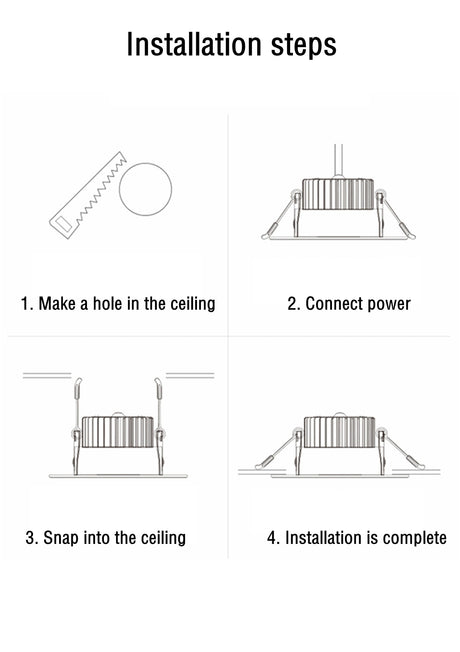 Installation steps

1. Make a hole in the ceiling

2. Connect power

3. Snap into the ceiling

4. Installation is complete