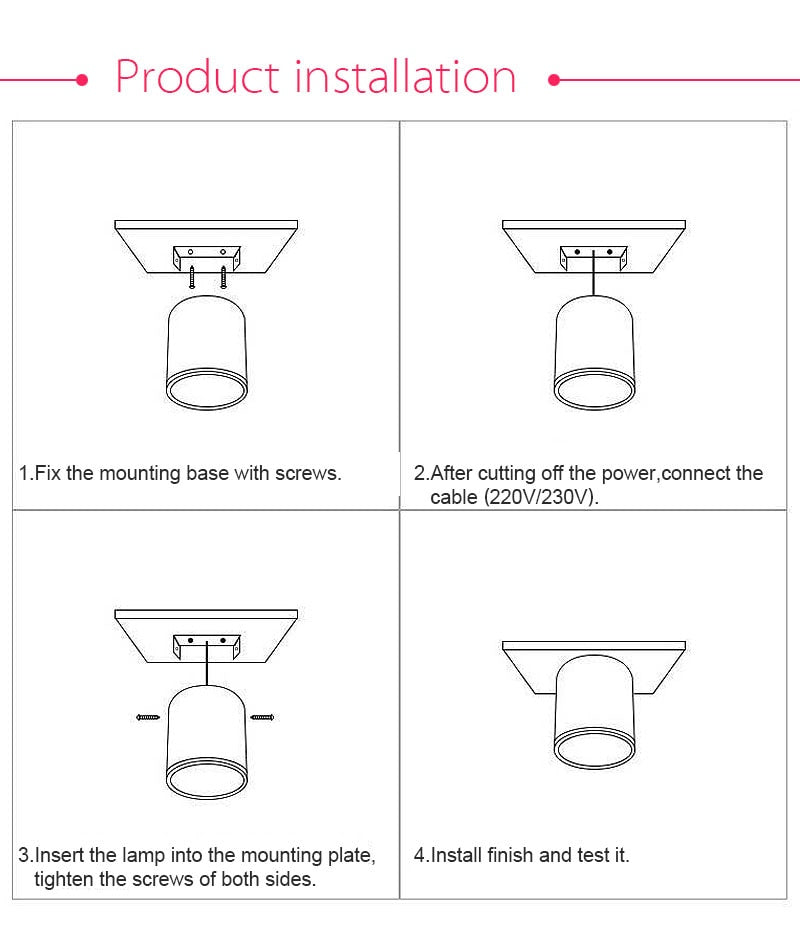 Product installation

1.Fix the mounting base with screws.

2.After cutting off the power,connect the cable (220V/230V).

3.Insert the lamp into the mounting plate, tighten the screws of both sides.

4.Install finish and test it.