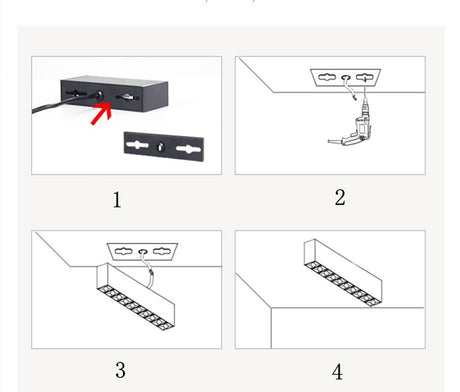 1

2

3

4