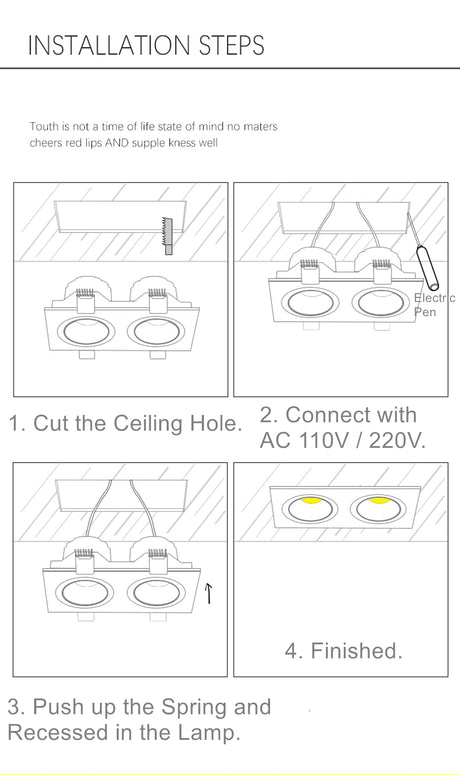 INSTALLATION STEPS

Touth is not a time of life state of mind no maters cheers red lips AND supple kness well

Electric Pen

1. Cut the Ceiling Hole.

2. Connect with AC 110V / 220V.

4. Finished.

3. Push up the Spring and Recessed in the Lamp.