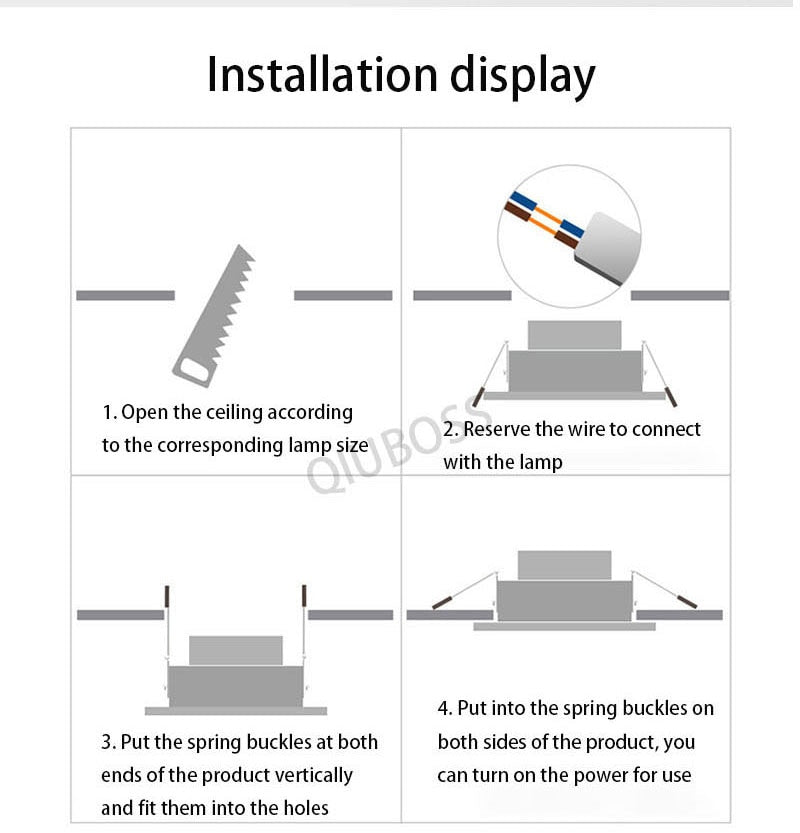 Installation display

1. Open the ceiling according to the corresponding lamp size

2. Reserve the wire to connect with the lamp

QIUBOSS

3. Put the spring buckles at both ends of the product vertically and fit them into the holes

4. Put into the spring buckles on both sides of the product, you can turn on the power for use