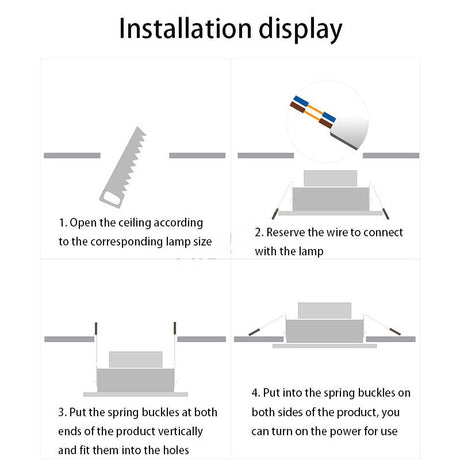 Installation display

1. Open the ceiling according to the corresponding lamp size

2. Reserve the wire to connect with the lamp

3. Put the spring buckles at both ends of the product vertically and fit them into the holes

4. Put into the spring buckles on both sides of the product, you can turn on the power for use