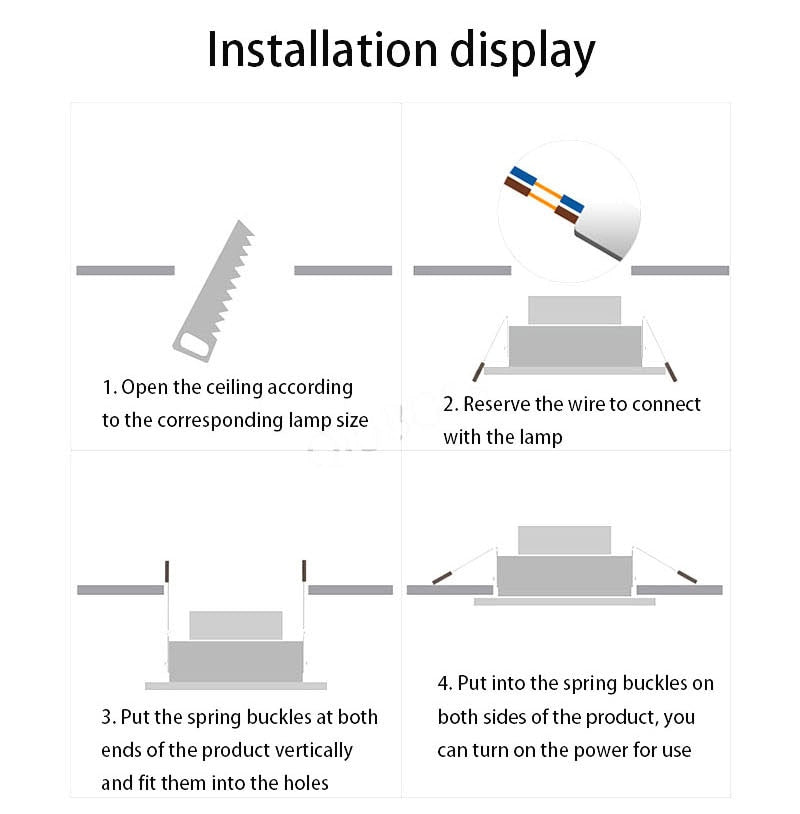 Installation display

1. Open the ceiling according to the corresponding lamp size

2. Reserve the wire to connect with the lamp

3. Put the spring buckles at both ends of the product vertically and fit them into the holes

4. Put into the spring buckles on both sides of the product, you can turn on the power for use