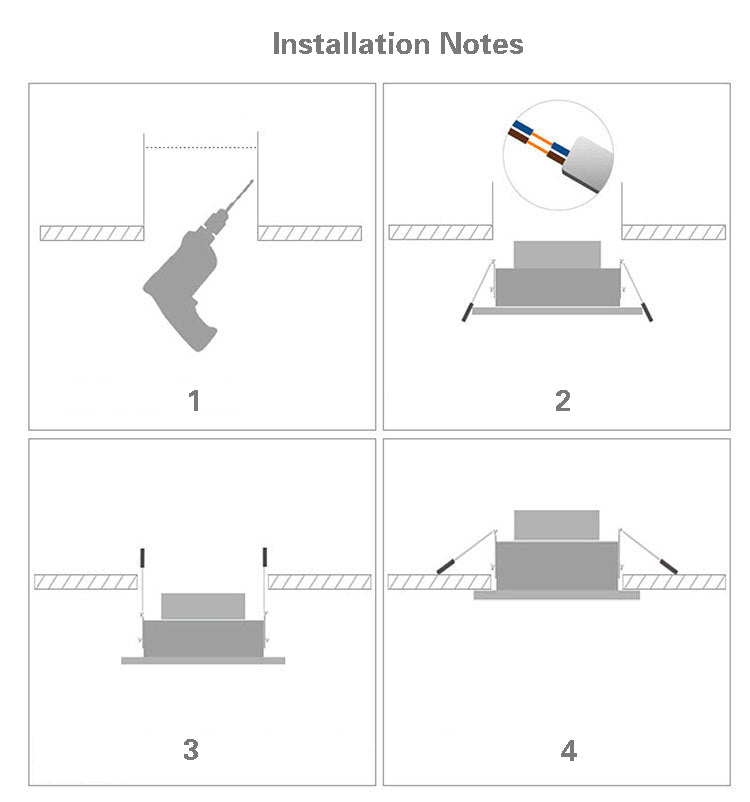 Installation Notes

1

2

3

4