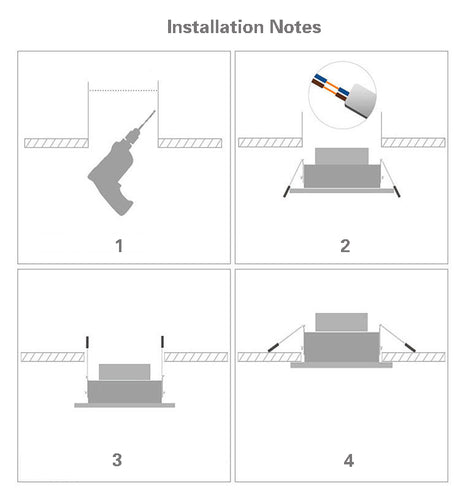 Installation Notes

1

2

3

4