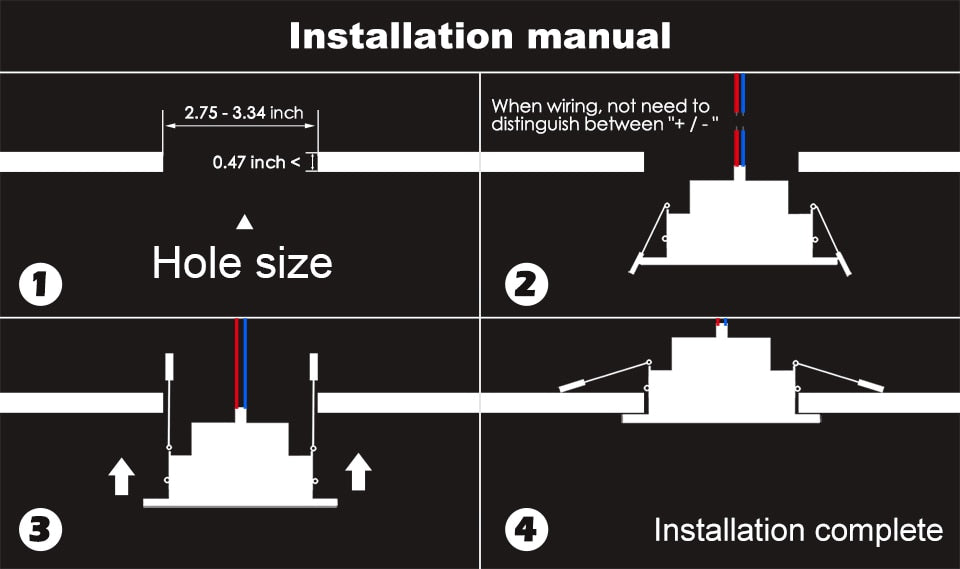 Installation manual

2.75 - 3.34 inch

0.47 inch <

Hole size

1

When wiring, not need to distinguish between "+ / - "

2

3

4

Installation complete