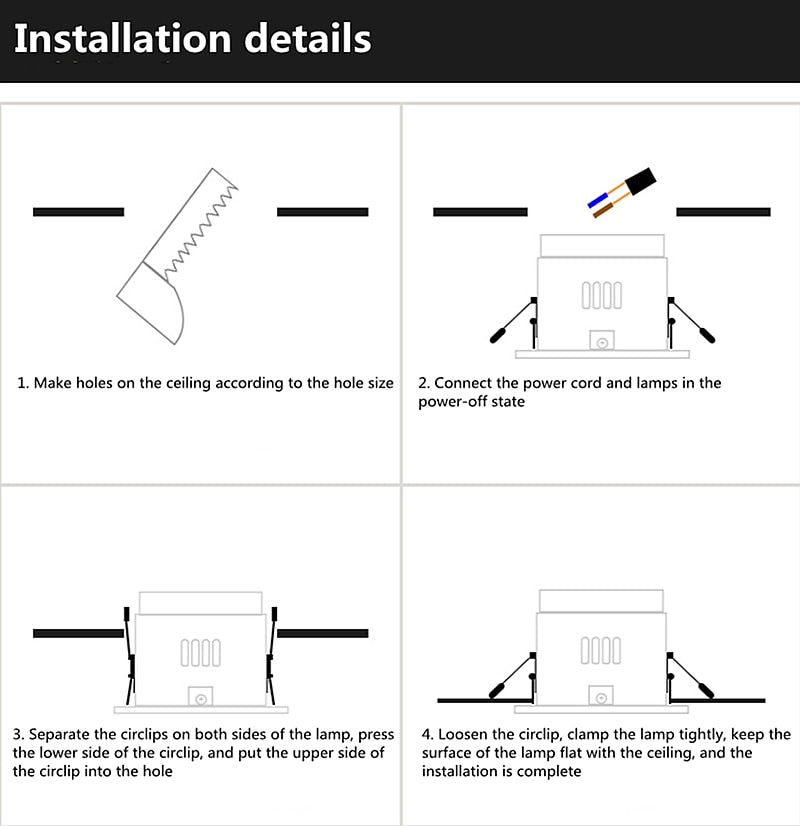 Installation details

1. Make holes on the ceiling according to the hole size

2. Connect the power cord and lamps in the power-off state

3. Separate the circlips on both sides of the lamp, press the lower side of the circlip, and put the upper side of the circlip into the hole

4. Loosen the circlip, clamp the lamp tightly, keep the surface of the lamp flat with the ceiling, and the installation is complete