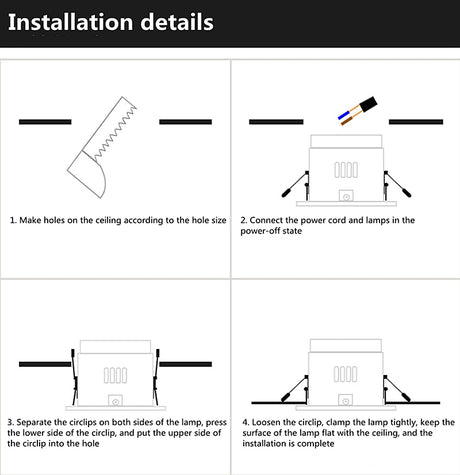 Installation details

1. Make holes on the ceiling according to the hole size

2. Connect the power cord and lamps in the power-off state

3. Separate the circlips on both sides of the lamp, press the lower side of the circlip, and put the upper side of the circlip into the hole

4. Loosen the circlip, clamp the lamp tightly, keep the surface of the lamp flat with the ceiling, and the installation is complete