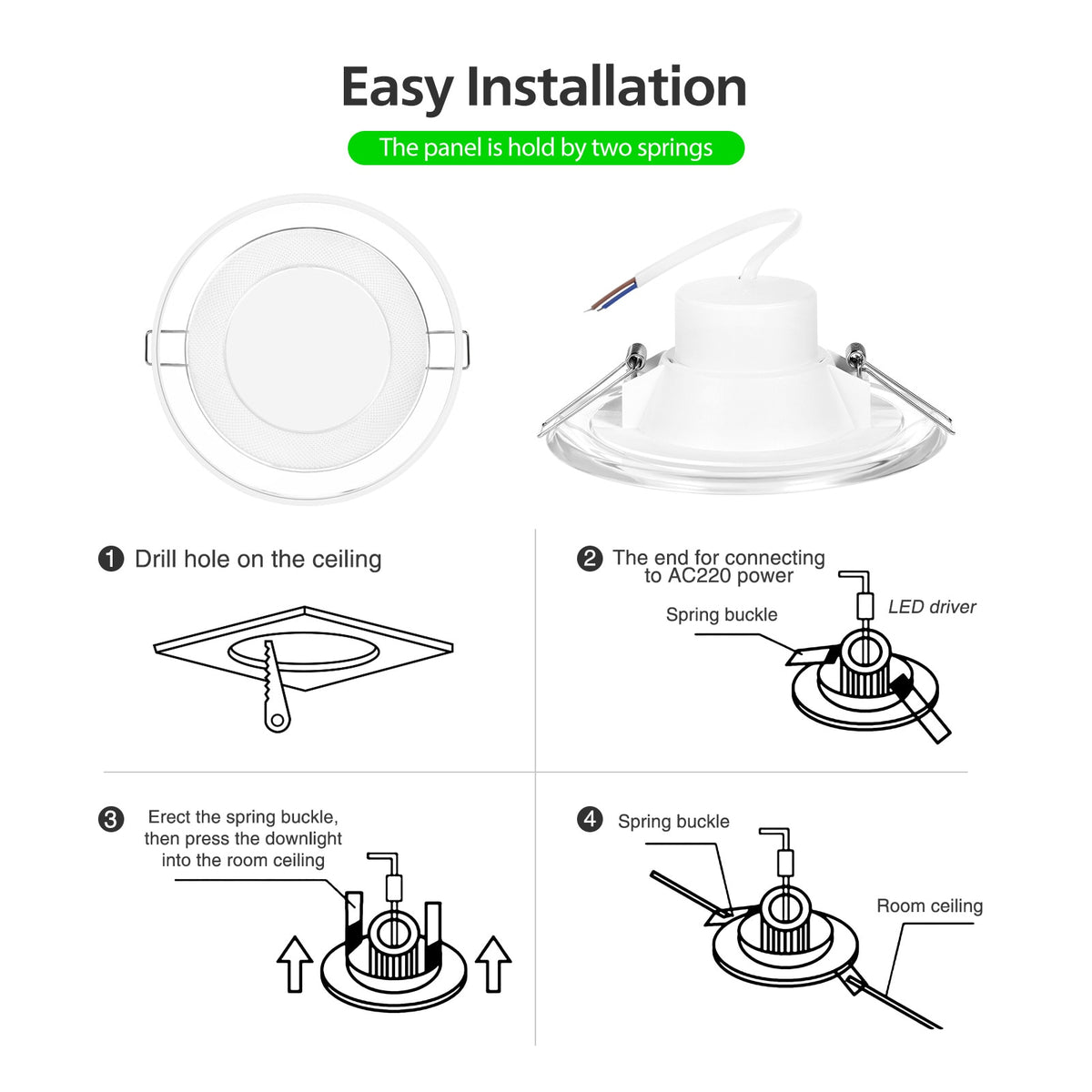 Easy Installation

The panel is hold by two springs

1 Drill hole on the ceiling

2 The end for connecting to AC220 power

Spring buckle

LED driver

3 Erect the spring buckle, then press the downlight into the room ceiling

4 Spring buckle

Room ceiling