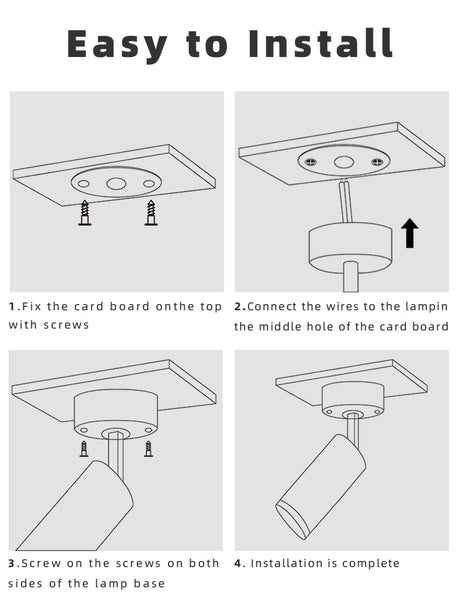 Easy to Install

1.Fix the card board onthe top with screws

2.Connect the wires to the lampin the middle hole of the card board

3.Screw on the screws on both sides of the lamp base

4. Installation is complete