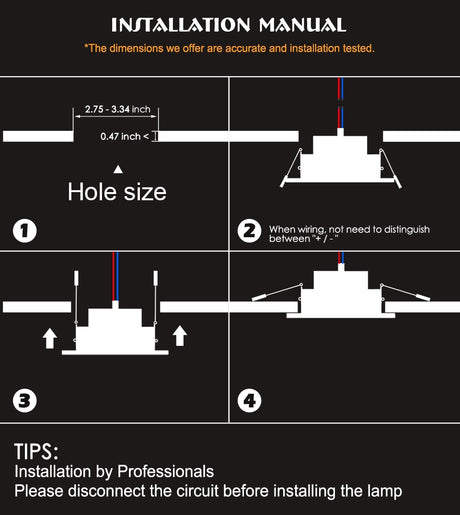 INSTALLATION MANUAL

*The dimensions we offer are accurate and installation tested.

2.75 - 3.34 inch

0.47 inch <

Hole size

1

2 When wiring, not need to distinguish between "+ / - "

3

4

TIPS:

Installation by Professionals

Please disconnect the circuit before installing the lamp