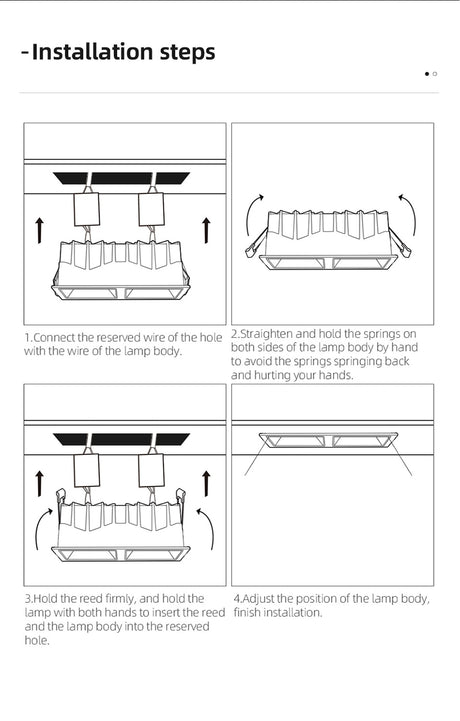 -Installation steps

1.Connect the reserved wire of the hole with the wire of the lamp body.

2.Straighten and hold the springs on both sides of the lamp body by hand to avoid the springs springing back and hurting your hands.

3.Hold the reed firmly, and hold the lamp with both hands to insert the reed and the lamp body into the reserved hole.

4.Adjust the position of the lamp body, finish installation.