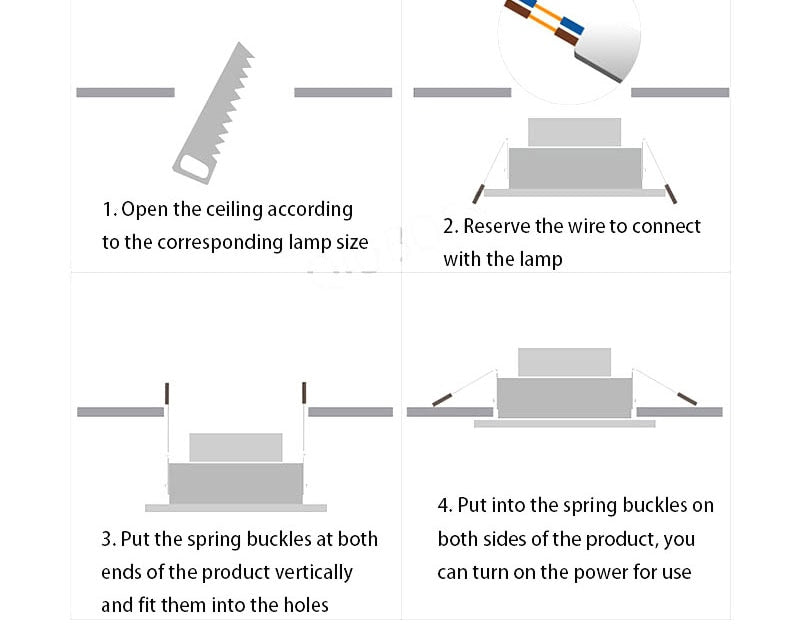 1. Open the ceiling according to the corresponding lamp size

2. Reserve the wire to connect with the lamp

3. Put the spring buckles at both ends of the product vertically and fit them into the holes

4. Put into the spring buckles on both sides of the product, you can turn on the power for use