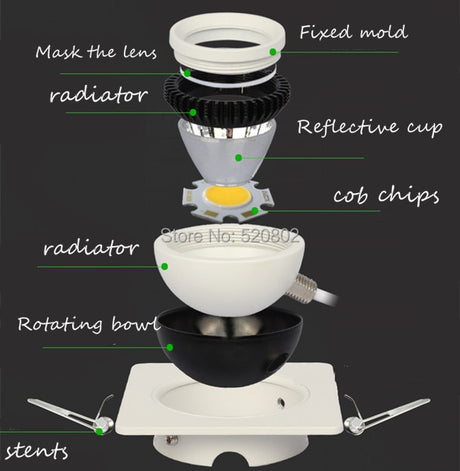 Fixed mold

Mask the lens

radiator

Reflective cup

cob chips

Store No: 520802

radiator

Rotating bowl

stents