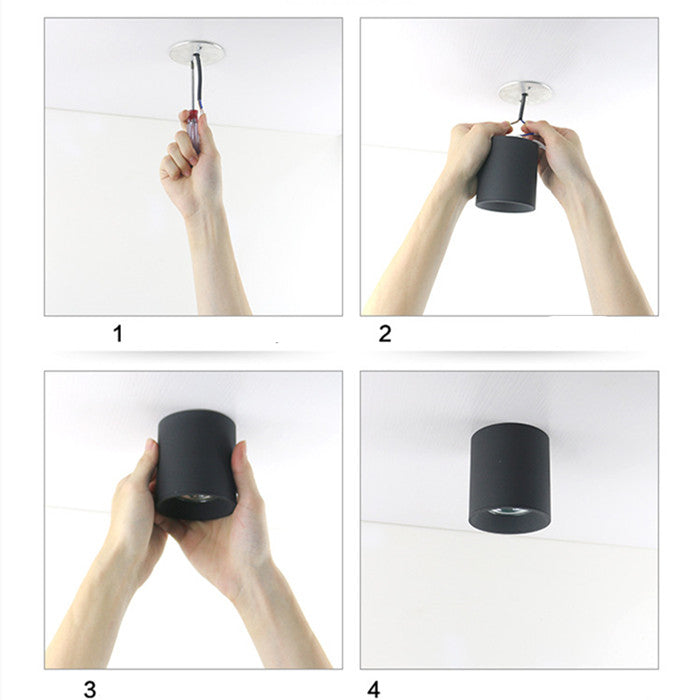 1

2

3

4