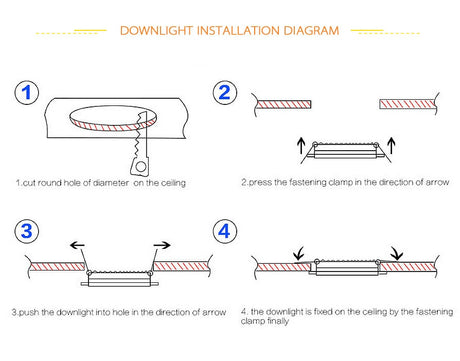 DOWNLIGHT INSTALLATION DIAGRAM

1

1.cut round hole of diameter on the ceiling

2

2.press the fastening clamp in the direction of arrow

3

3.push the downlight into hole in the direction of arrow

4

4. the downlight is fixed on the ceiling by the fastening clamp finally