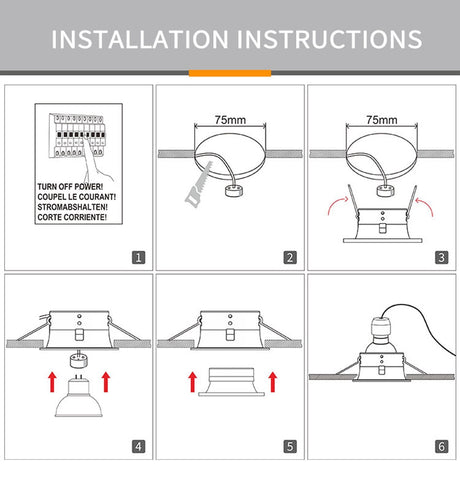 INSTALLATION INSTRUCTIONS

TURN OFF POWER!
COUPEL LE COURANT!
STROMABSHALTEN!
CORTE CORRIENTE!

1

75mm

2

75mm

3

4

5

6