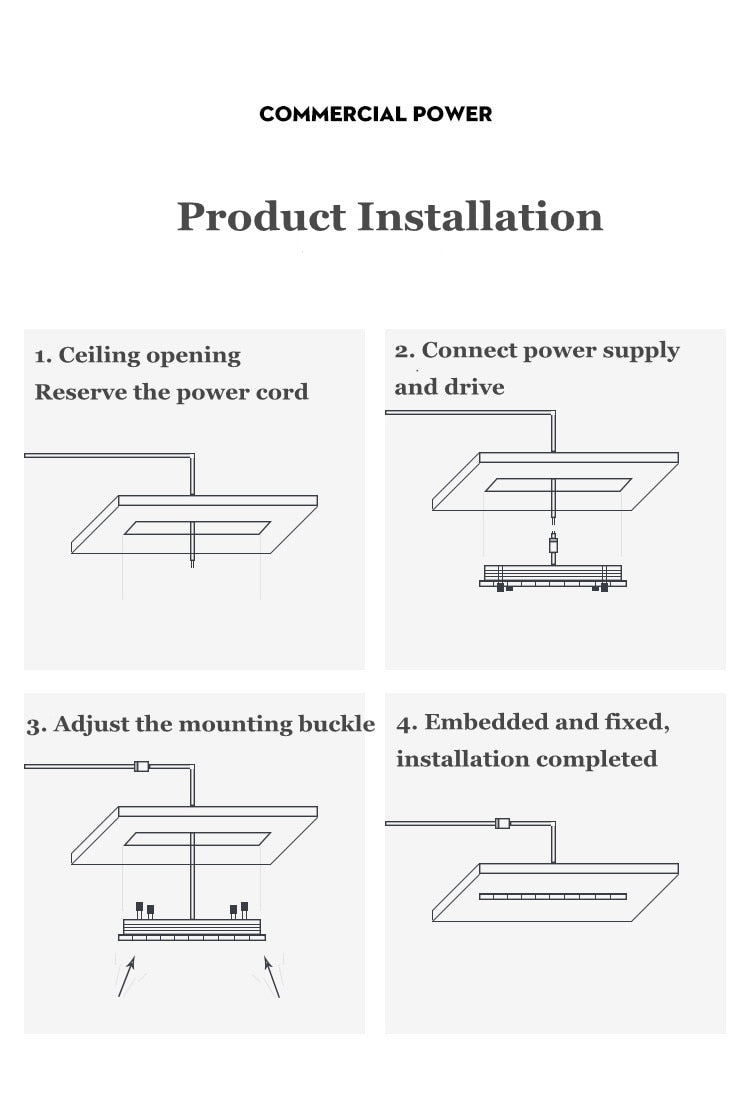 COMMERCIAL POWER

Product Installation

1. Ceiling opening
Reserve the power cord

2. Connect power supply and drive

3. Adjust the mounting buckle

4. Embedded and fixed, installation completed